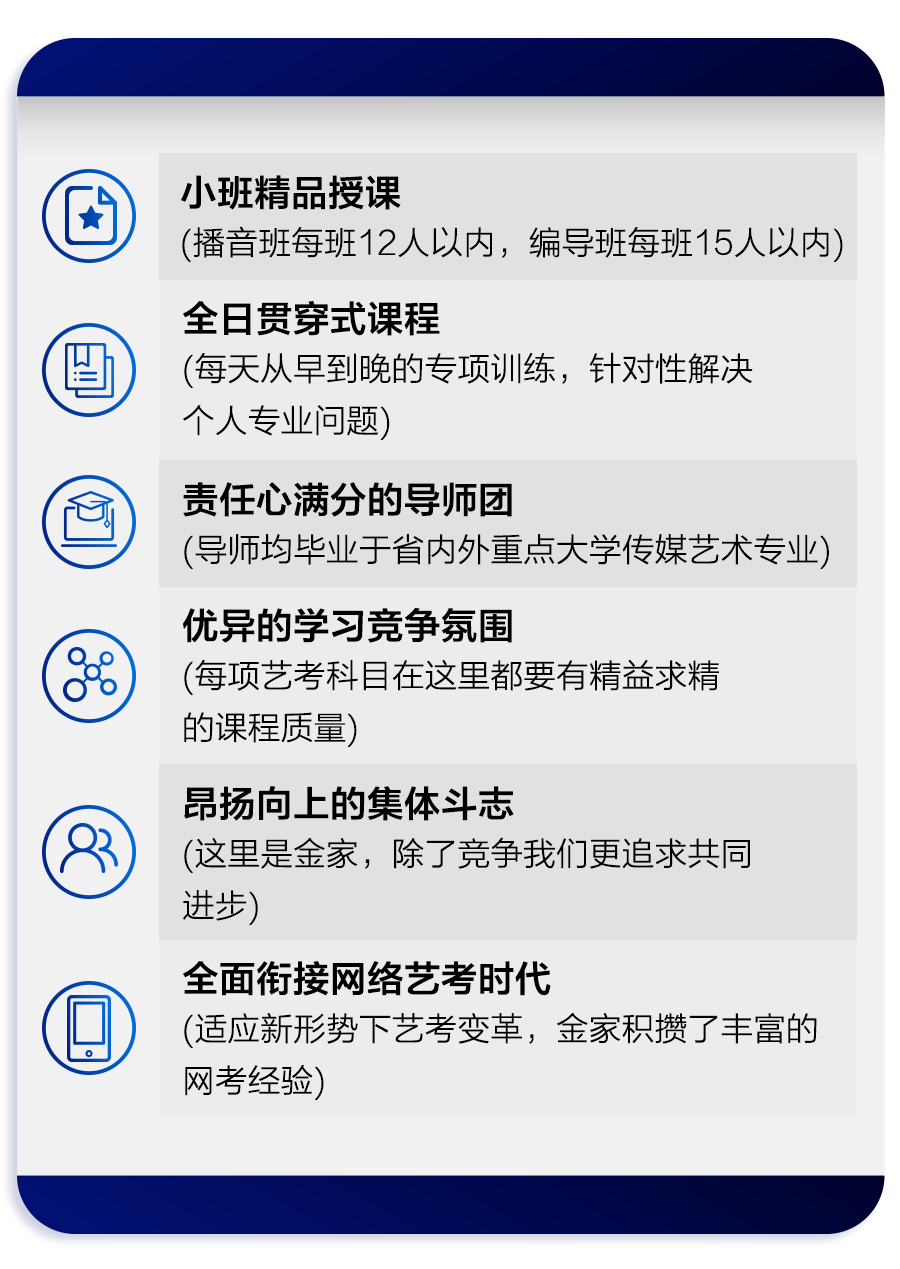 小班精品授课
(播音班每班12人以内，编导班每班15人以内)

全日贯穿式课程
(每天从早到晚的专项训练，针对性解决个人专业问题)

责任心满分的导师团
(导师均毕业于省内外重点大学传媒艺术专业)

优异的学习竞争氛围
(每项艺考科目在这里都要有精益求精的课程质量)

昂扬向上的集体斗志
(这里是金家，除了竞争我们更追求共同进步)

全面衔接网络艺考时代
(适应新形势下艺考变革，金家积攒了丰富的网考经验)