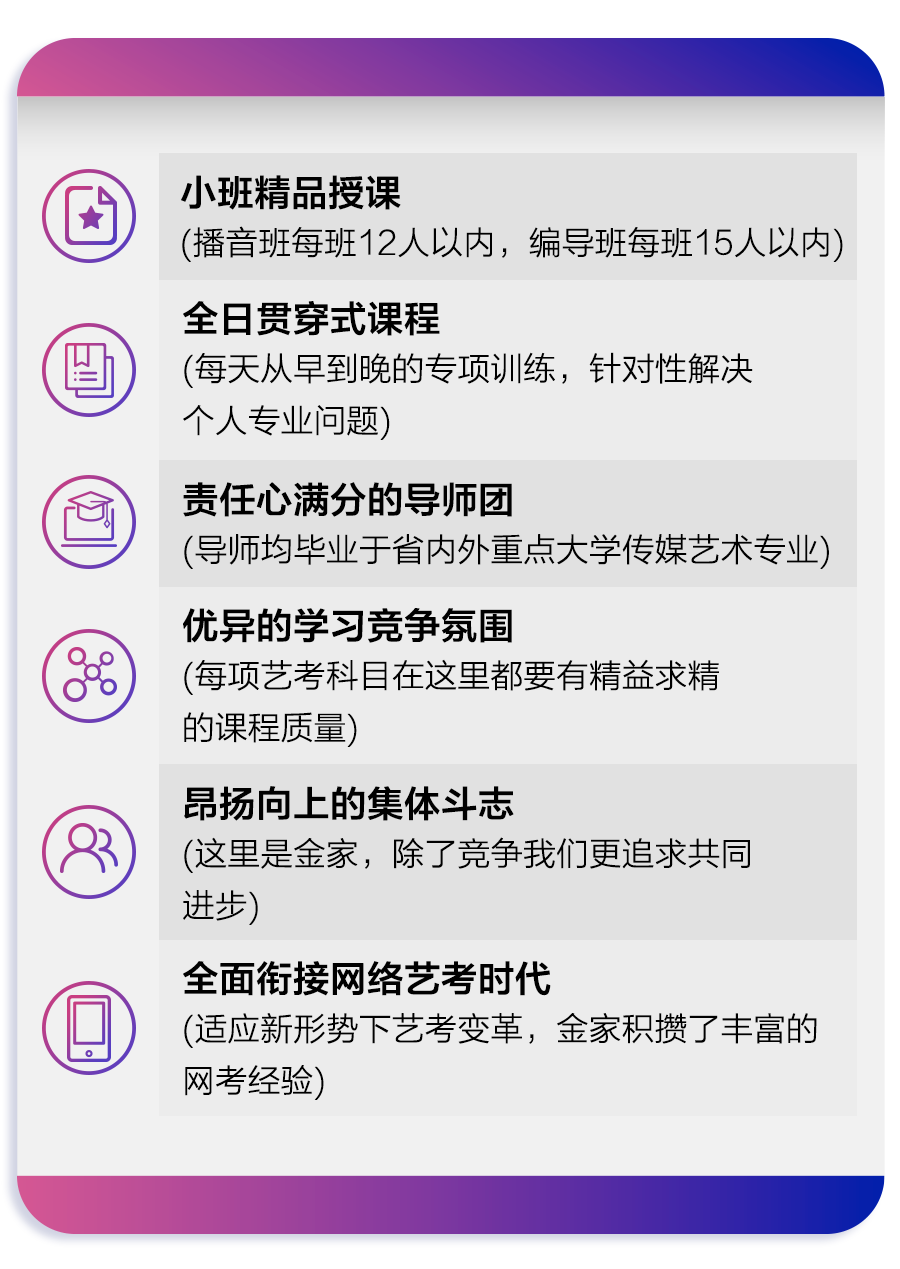 小班精品授课
(播音班每班12人以内，编导班每班15人以内)

全日贯穿式课程
(每天从早到晚的专项训练，针对性解决个人专业问题)

责任心满分的导师团
(导师均毕业于省内外重点大学传媒艺术专业)

优异的学习竞争氛围
(每项艺考科目在这里都要有精益求精的课程质量)

昂扬向上的集体斗志
(这里是金家，除了竞争我们更追求共同进步)

全面衔接网络艺考时代
(适应新形势下艺考变革，金家积攒了丰富的网考经验)