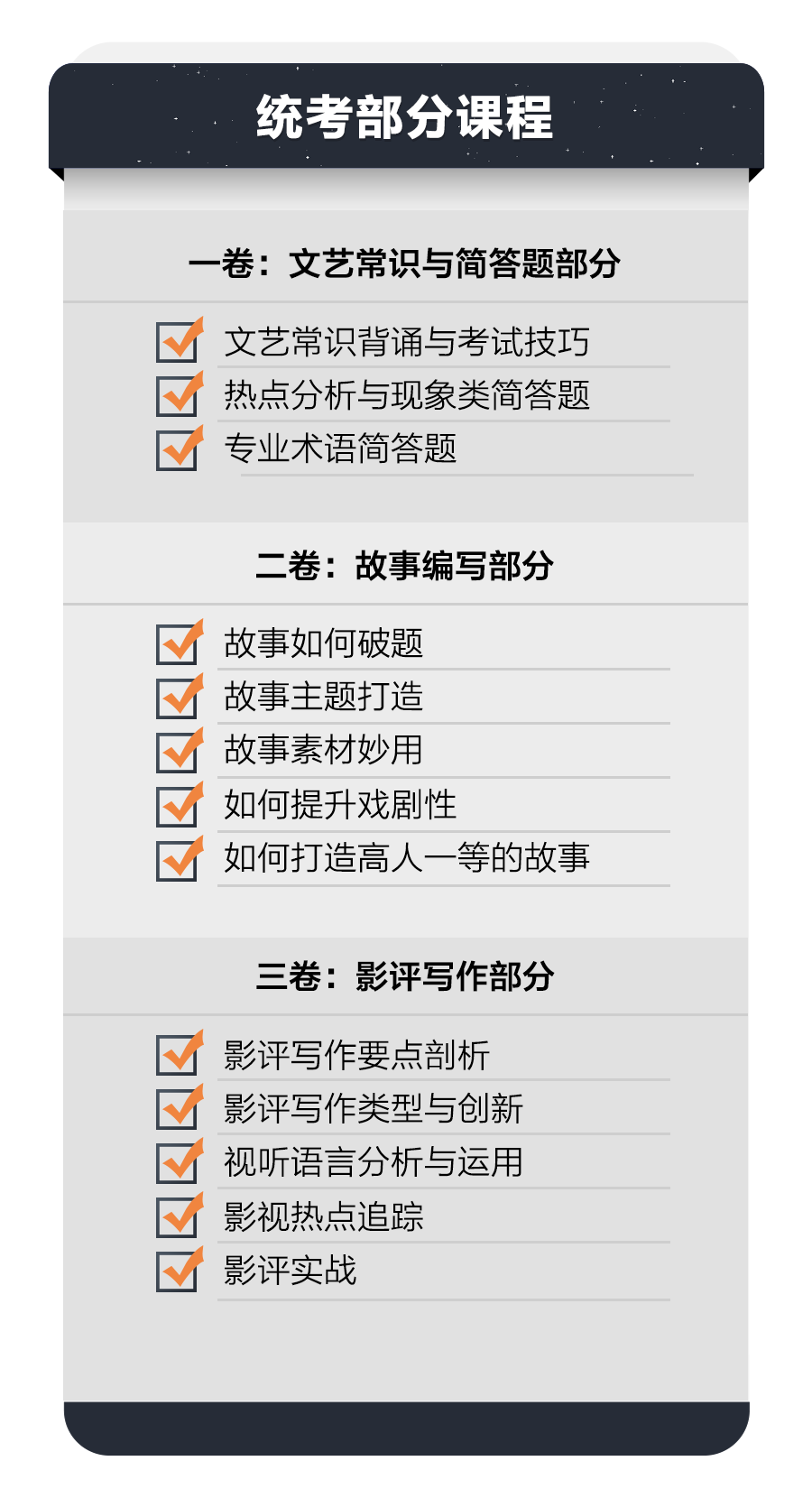 统考部分课程

一卷：文艺常识与简答题部分

☑ 文艺常识背诵与考试技巧
☑ 热点分析与现象类简答题
☑ 专业术语简答题

二卷：故事编写部分

☑ 故事如何破题
☑ 故事主题打造
☑ 故事素材妙用
☑ 如何提升戏剧性
☑ 如何打造高人一等的故事

三卷：影评写作部分

☑ 影评写作要点剖析
☑ 影评写作类型与创新
☑ 视听语言分析与运用
☑ 影视热点追踪
☑ 影评实战