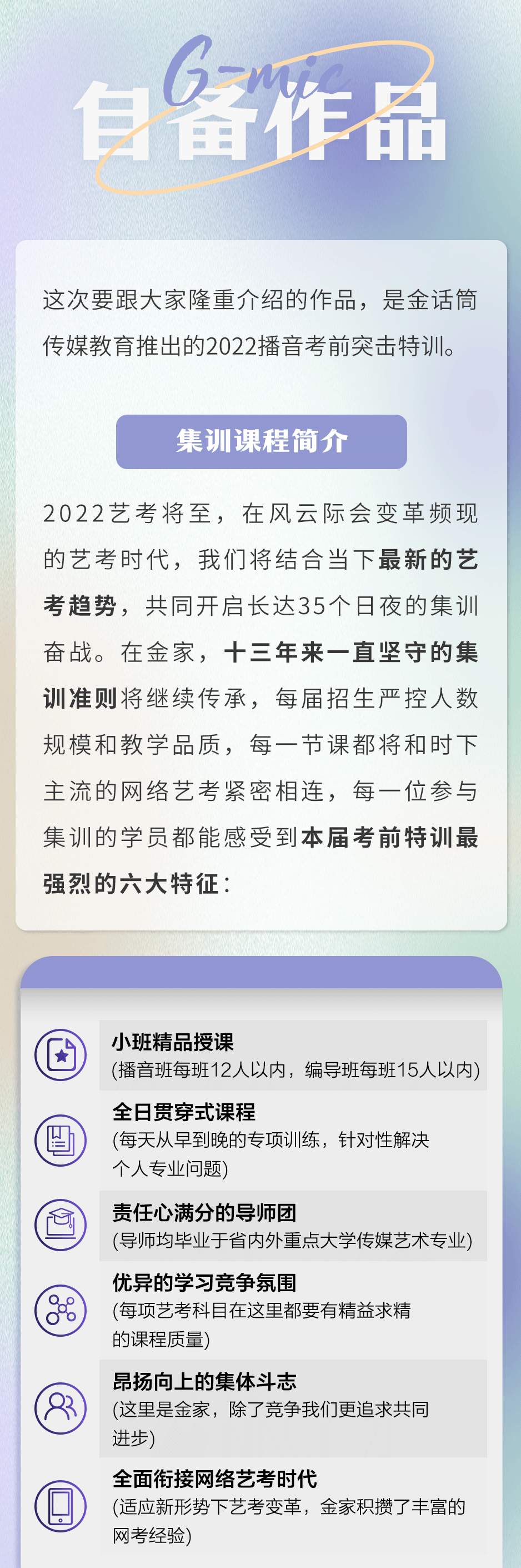 G-mic
自备作品

这次要跟大家隆重介绍的作品，是金话筒传媒教育推出的2022播音考前突击特训。

集训课程简介

2022艺考将至，在风云际会变革频现的艺考时代，我们将结合当下最新的艺考趋势，共同开启长达35个日夜的集训奋战。在金家，十三年来一直坚守的集训准则将继续传承，每届招生严控人数规模和教学品质，每一节课都将和时下主流的网络艺考紧密相连，每一位参与集训的学员都能感受到本届考前特训最强烈的六大特征：

小班精品授课
(播音班每班12人以内，编导班每班15人以内)

全日贯穿式课程
(每天从早到晚的专项训练，针对性解决个人专业问题)

责任心满分的导师团
(导师均毕业于省内外重点大学传媒艺术专业)

优异的学习竞争氛围
(每项艺考科目在这里都要有精益求精的课程质量)

昂扬向上的集体斗志
(这里是金家，除了竞争我们更追求共同进步)

全面衔接网络艺考时代
(适应新形势下艺考变革，金家积攒了丰富的网考经验)