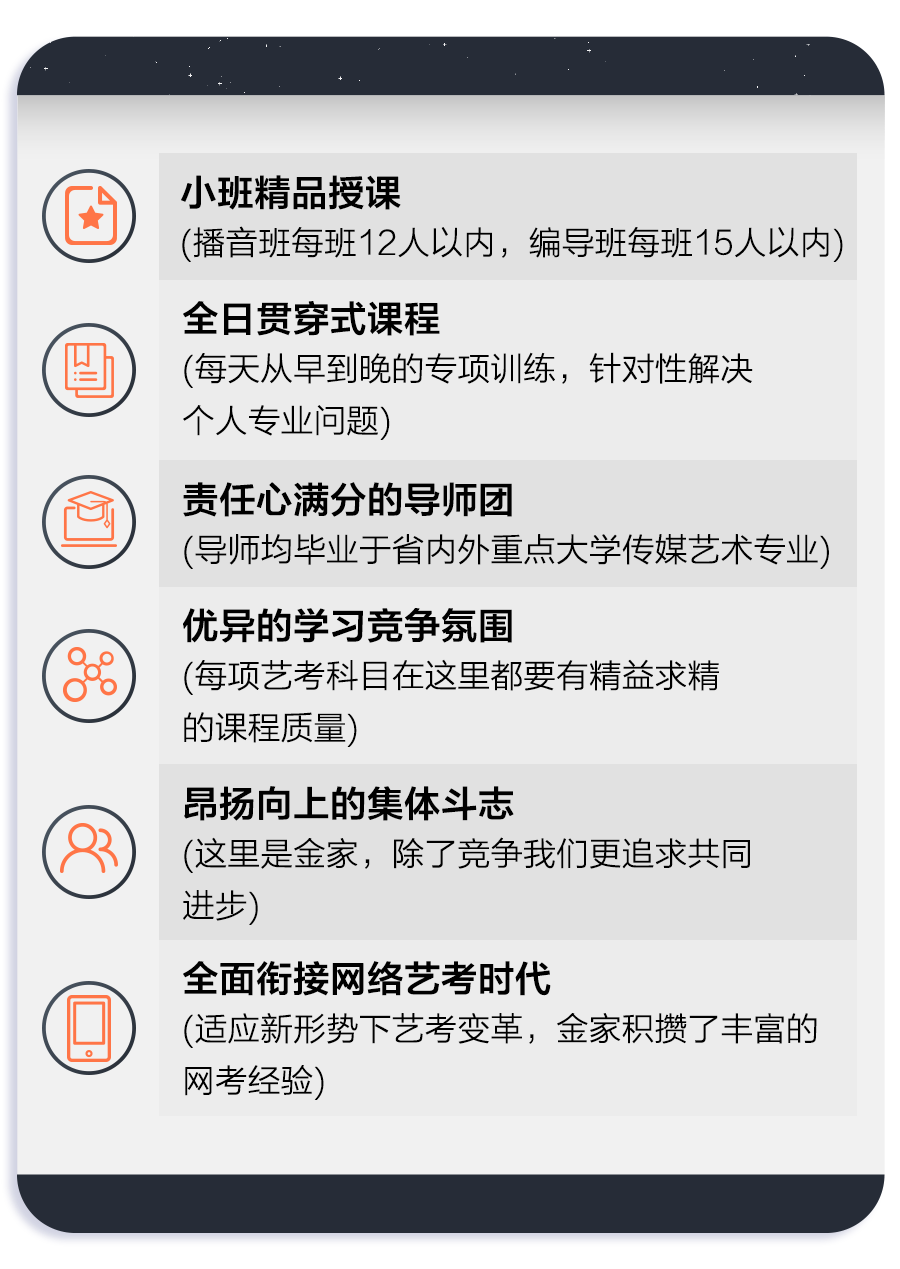 小班精品授课
(播音班每班12人以内，编导班每班15人以内)

全日贯穿式课程
(每天从早到晚的专项训练，针对性解决个人专业问题)

责任心满分的导师团
(导师均毕业于省内外重点大学传媒艺术专业)

优异的学习竞争氛围
(每项艺考科目在这里都要有精益求精的课程质量)

昂扬向上的集体斗志
(这里是金家，除了竞争我们更追求共同进步)

全面衔接网络艺考时代
(适应新形势下艺考变革，金家积攒了丰富的网考经验)